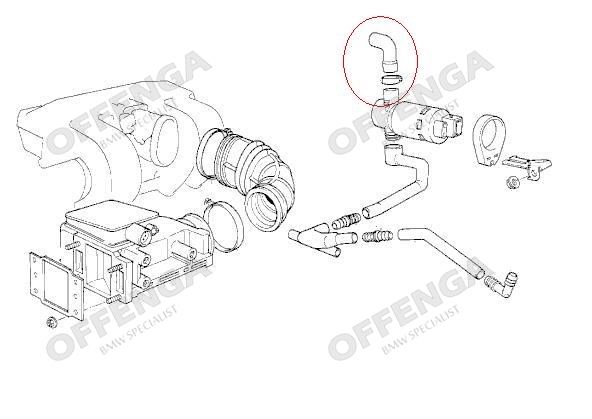 OFFENGA
BMW SPECIALIST
OFFENGA
BMW SPECIALIST
OFFENGA
BMW SPECIALIST
OFFENGA
BMW SPECIALIST