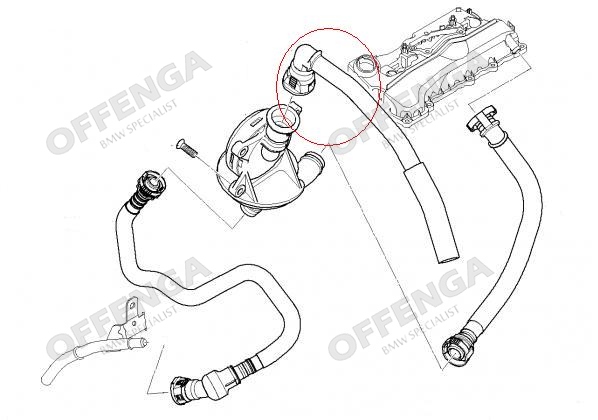 OFFENGA
BMW SPECIALIST

OFFENGA
BMW SPECIALIST

OFFENGA
BMW SPECIALIST

OFFENGA
BMW SPECIALIST