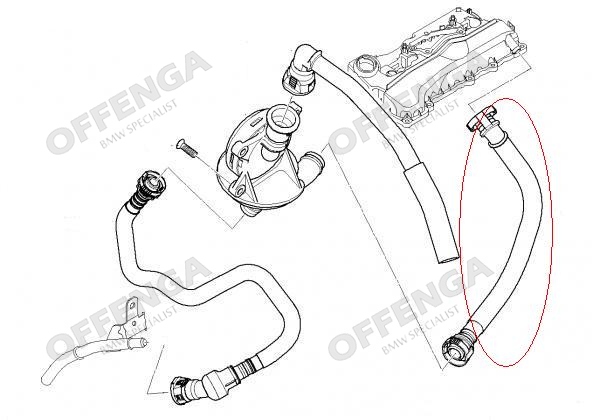 OFFENGA
BMW SPECIALIST

OFFENGA
BMW SPECIALIST

OFFENGA
BMW SPECIALIST

OFFENGA
BMW SPECIALIST