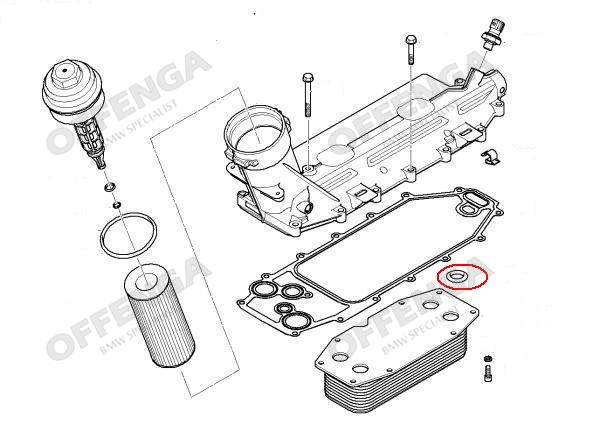 OFFENGA
BMW SPECIALIST
OFFENGA
BMW SPECIALIST
OFFENGA
BMW SPECIALIST
OFFENGA
BMW SPECIALIST