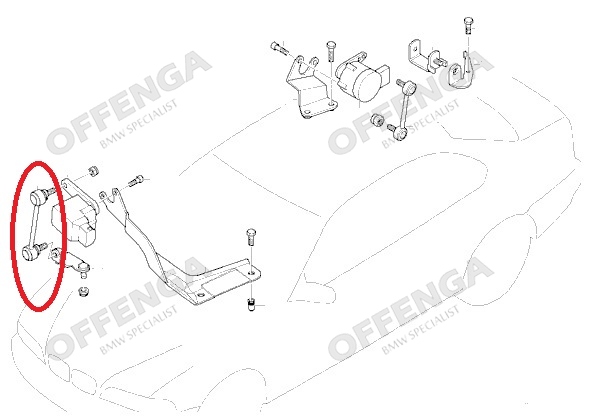 OFFENGA
BMW SPECIALIST
OFFENGA
BMW SPECIALIST
OFFENGA
BMW SPECIALIST
OFFENGA
BMW SPECIALIST