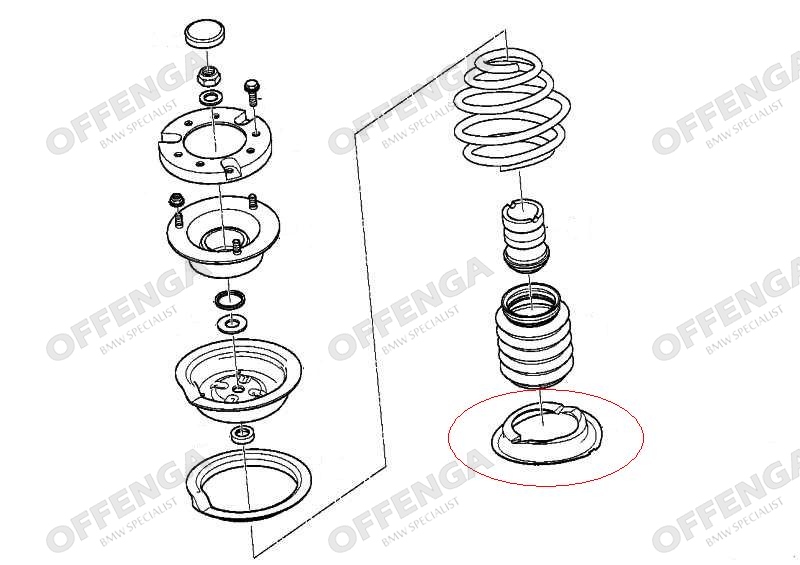 OFFENGA
BMW SPECIALIST
OFFENGA
BMW SPECIALIST
OFFENGA
BMW SPECIALIST
OFFENGA
BMW SPECIALIST
OFFENGA
BMW SPECIALIST
OFFENGA
BMW SPECIALIST
OFFENGA
BMW SPECIALIST
OFFENGA
BMW SPECIALIST
OFFENGA
BMW SPECIALIST