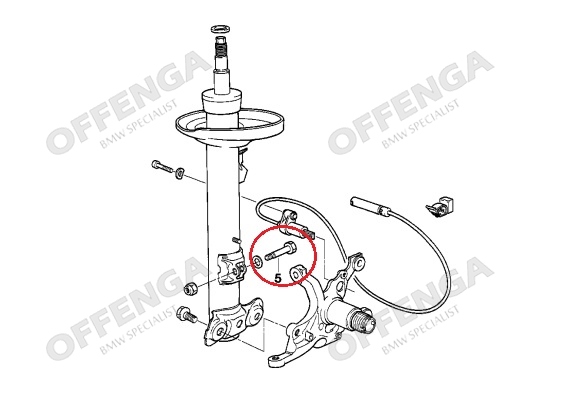 OFFENGA
BMW SPECIALIST

OFFENGA
BMW SPECIALIST

5

OFFENGA
BMW SPECIALIST

OFFENGA
BMW SPECIALIST