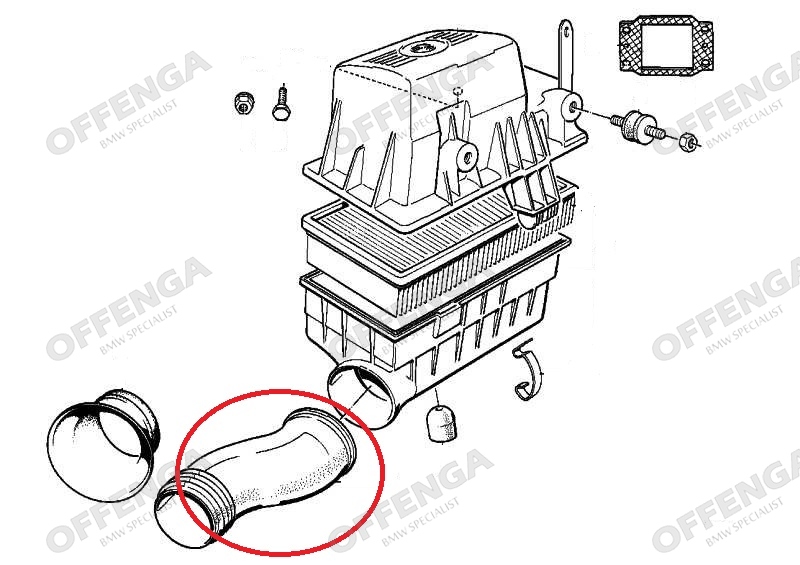 OFFENGA
BMW SPECIALIST

OFFENGA
BMW SPECIALIST

OFFENGA
BMW SPECIALIST

OFFENGA
BMW SPECIALIST

OFFENGA
BMW SPECIALIST

OFFENGA
BMW SPECIALIST

OFFENGA
BMW SPECIALIST

OFFENGA
BMW SPECIALIST

OFFENGA
BMW SPECIALIST