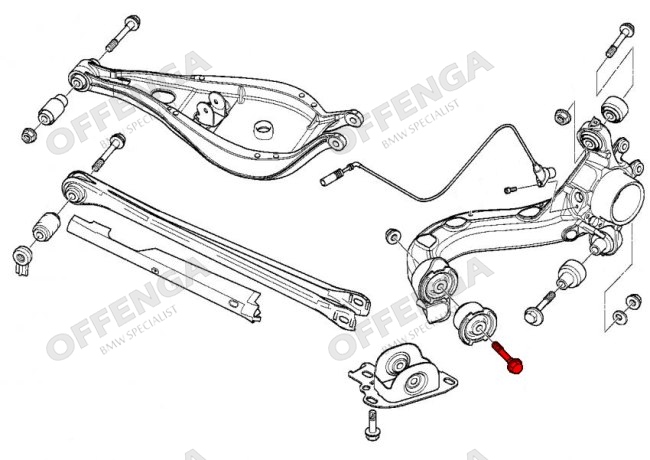 OFFENGA
BMW SPECIALIST
OFFENGA
BMW SPECIALIST
OFFENGA
BMW SPECIALIST
OFFENGA
BMW SPECIALIST