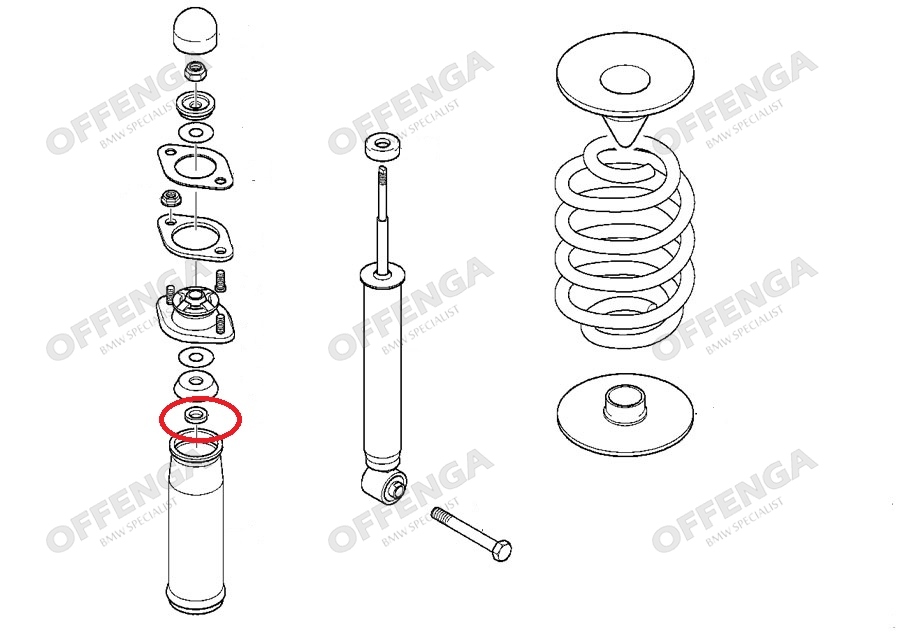 OFFENGA
BMW SPECIALIST

OFFENGA
BMW SPECIALIST

OFFENGA
BMW SPECIALIST

OFFENGA
BMW SPECIALIST

OFFENGA
BMW SPECIALIST

OFFENGA
BMW SPECIALIST

OFFENGA
BMW SPECIALIST

OFFENGA
BMW SPECIALIST

OFFENGA
BMW SPECIALIST