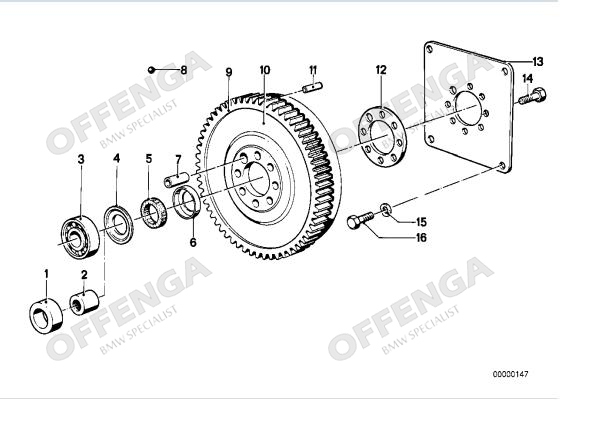 8
9
10
11
12
13
14
OFFENGA
BMW SPECIALIST
OFFENGA
BMW SPECIALIST
3
4
5
7
6
15
16
1
2
OFFENGA
BMW SPECIALIST
OFFENGA
BMW SPECIALIST
00000147