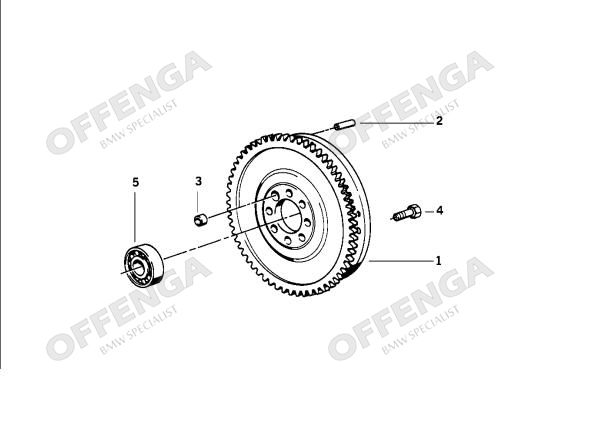 OFFENGA
BMW SPECIALIST

OFFENGA
BMW SPECIALIST

2

5

3

4

1

OFFENGA
BMW SPECIALIST

OFFENGA
BMW SPECIALIST