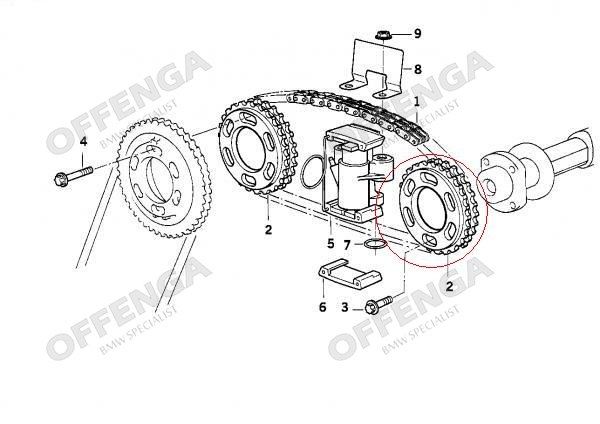 9
8
1
4
2
5
7
2
6
3
OFFENGA
BMW SPECIALIST
OFFENGA
BMW SPECIALIST
OFFENGA
BMW SPECIALIST
OFFENGA
BMW SPECIALIST