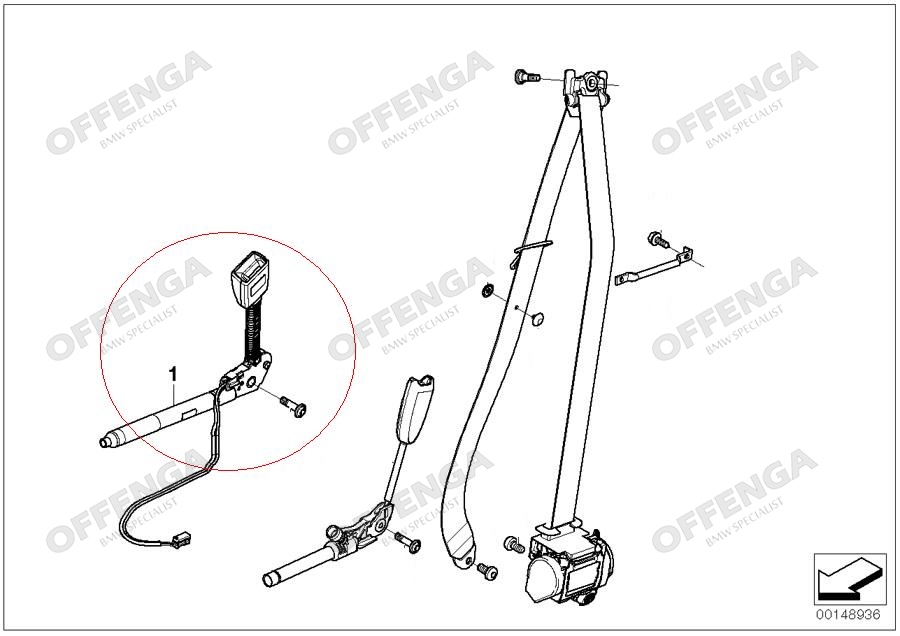 OFFENGA
BMW SPECIALIST
OFFENGA
BMW SPECIALIST
OFFENGA
BMW SPECIALIST
OFFENGA
BMW SPECIALIST
OFFENGA
BMW SPECIALIST
OFFENGA
BMW SPECIALIST
OFFENGA
BMW SPECIALIST
OFFENGA
BMW SPECIALIST
OFFENGA
BMW SPECIALIST
1
00148936